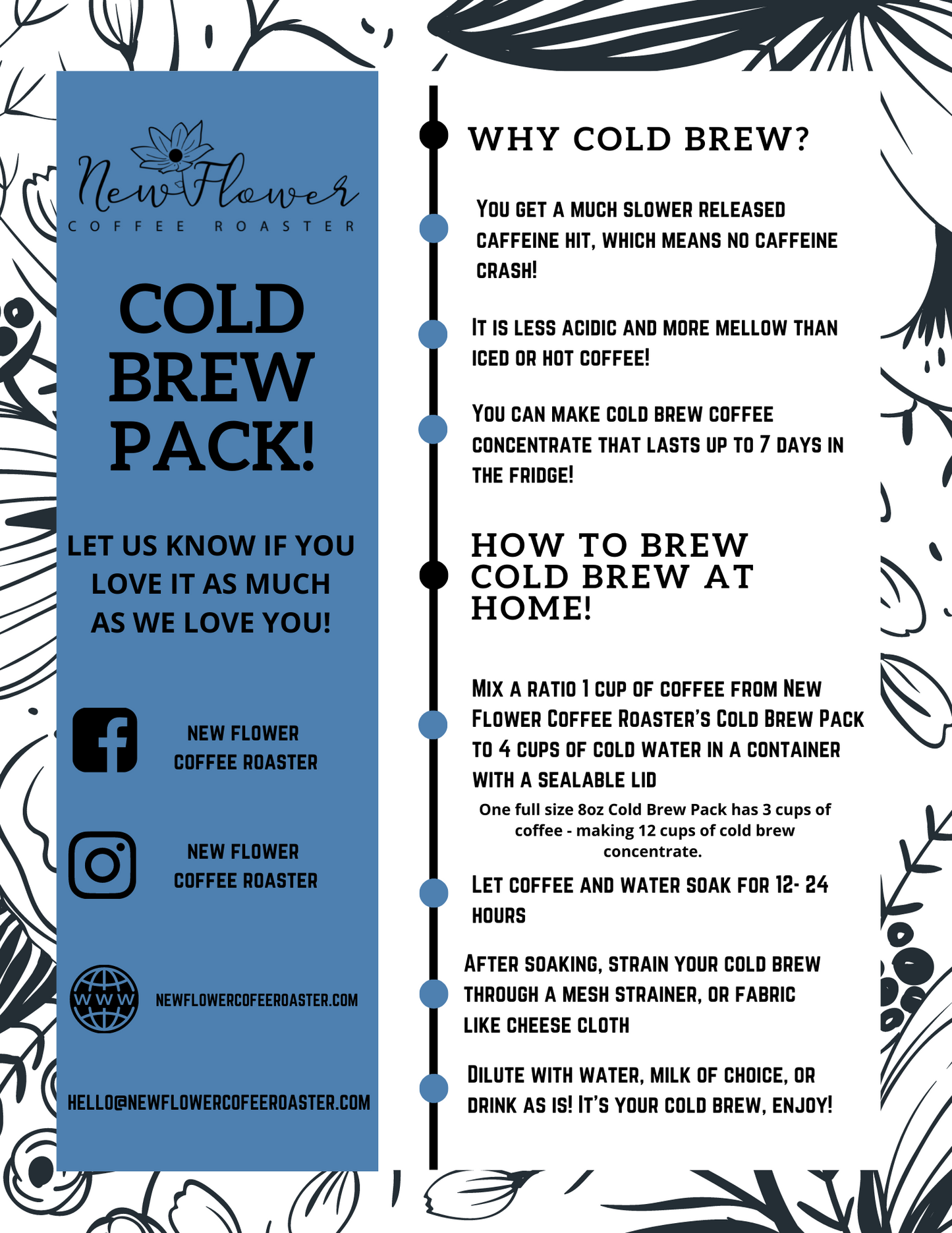 New Flower
COFFEE ROASTER

COLD BREW PACK!

LET US KNOW IF YOU LOVE IT AS MUCH AS WE LOVE YOU!

NEW FLOWER COFFEE ROASTER

NEW FLOWER COFFEE ROASTER

WWW

NEWFLOWERCOFEEROASTER.COM

HELLO@NEWFLOWERCOFEEROASTER.COM

WHY COLD BREW?

YOU GET A MUCH SLOWER RELEASED CAFFEINE HIT, WHICH MEANS NO CAFFEINE CRASH!

IT IS LESS ACIDIC AND MORE MELLOW THAN ICED OR HOT COFFEE!

YOU CAN MAKE COLD BREW COFFEE CONCENTRATE THAT LASTS UP TO 7 DAYS IN THE FRIDGE!

HOW TO BREW COLD BREW AT HOME!

MIX A RATIO 1 CUP OF COFFEE FROM NEW FLOWER COFFEE ROASTER'S COLD BREW PACK TO 4 CUPS OF COLD WATER IN A CONTAINER WITH A SEALABLE LID

One full size 8oz Cold Brew Pack has 3 cups of coffee - making 12 cups of cold brew concentrate.

LET COFFEE AND WATER SOAK FOR 12- 24 HOURS

AFTER SOAKING, STRAIN YOUR COLD BREW THROUGH A MESH STRAINER, OR FABRIC LIKE CHEESE CLOTH

DILUTE WITH WATER, MILK OF CHOICE, OR DRINK AS IS! IT'S YOUR COLD BREW, ENJOY!